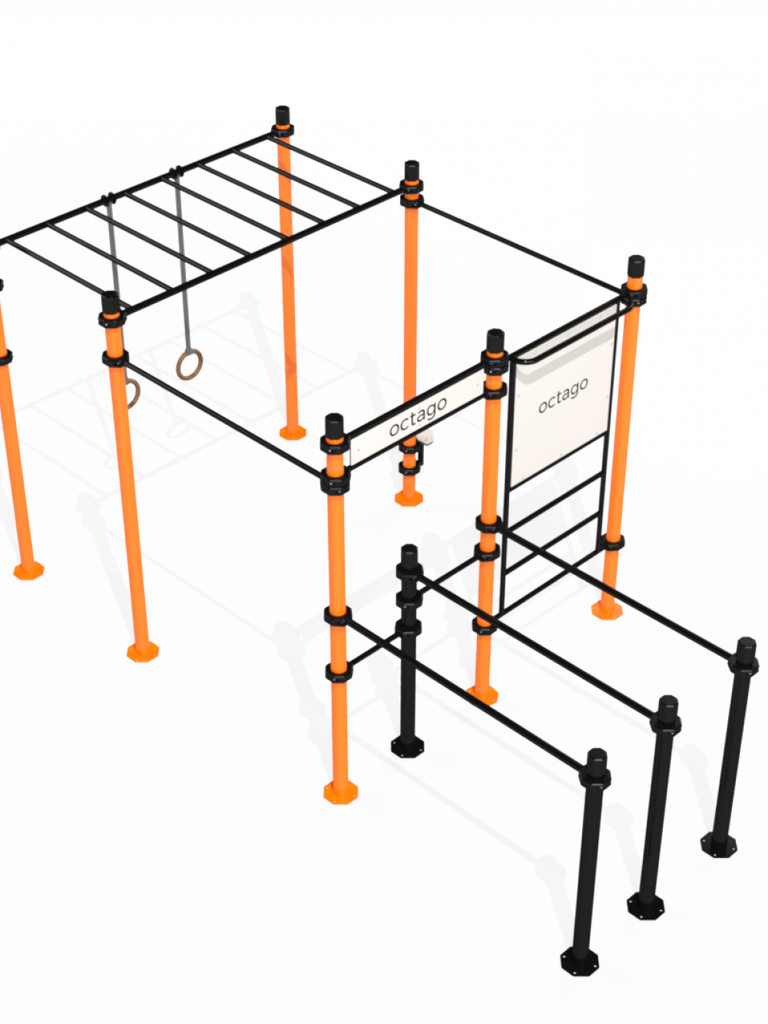 octago

octago